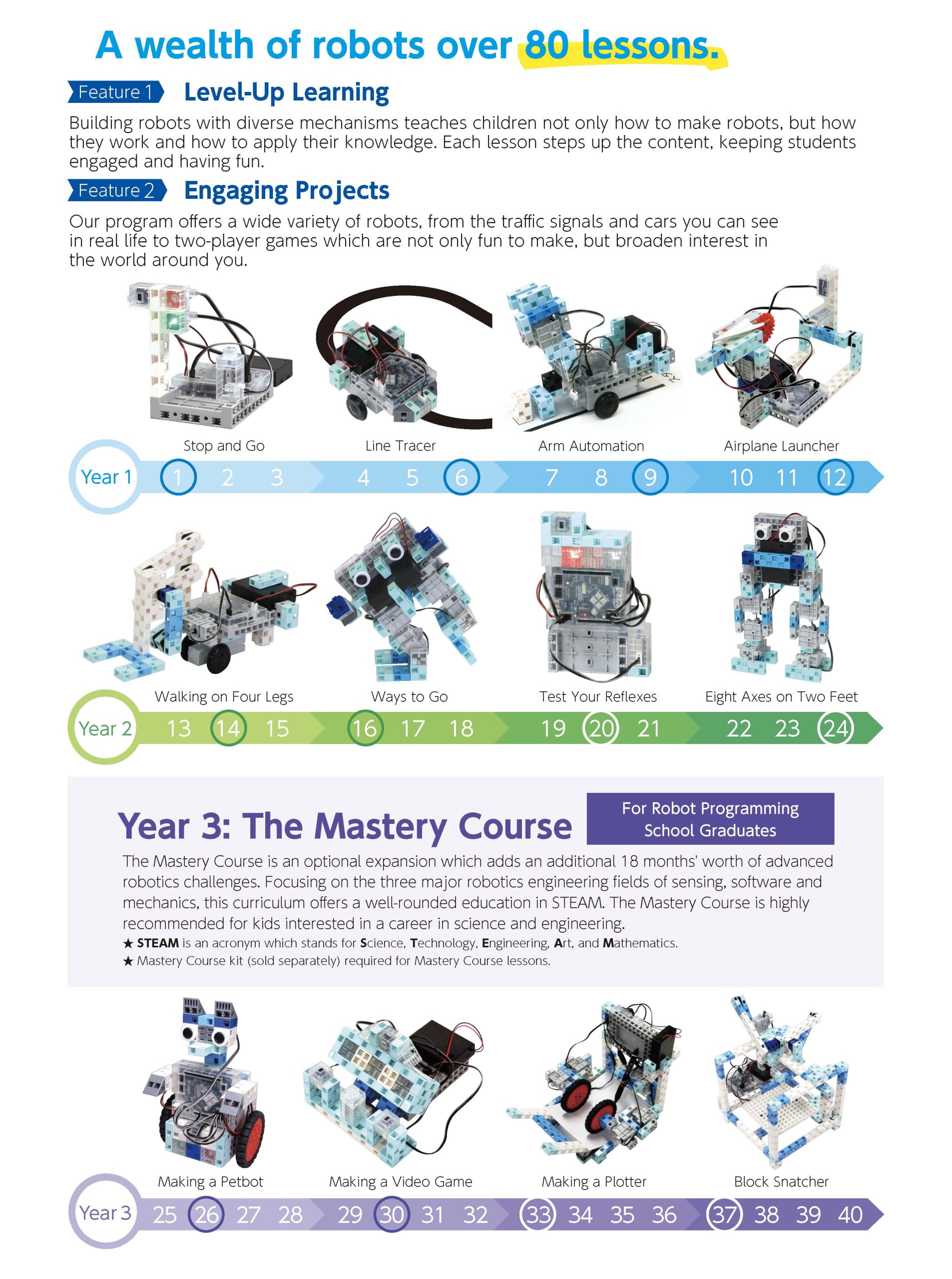 A wealth of robots over 80 lessons.

Feature 1 Level-Up Learning

Building robots with diverse mechanisms teaches children not only how to make robots, but how they work and how to apply their knowledge. Each lesson steps up the content, keeping students engaged and having fun.

Feature 2 Engaging Projects

Our program offers a wide variety of robots, from the traffic signals and cars you can see in real life to two-player games which are not only fun to make, but broaden interest in the world around you.

Stop and Go

Line Tracer

Arm Automation

Airplane Launcher

Year 1 1 2 3 4 5 6 7 8 9 10 11 12

Walking on Four Legs

Ways to Go

Test Your Reflexes

Eight Axes on Two Feet

Year 2 13 14 15 16 17 18 19 20 21 22 23 24

Year 3: The Mastery Course

For Robot Programming School Graduates

The Mastery Course is an optional expansion which adds an additional 18 months' worth of advanced robotics challenges. Focusing on the three major robotics engineering fields of sensing, software and mechanics, this curriculum offers a well-rounded education in STEAM. The Mastery Course is highly recommended for kids interested in a career in science and engineering.

★ STEAM is an acronym which stands for Science, Technology, Engineering, Art, and Mathematics.
★ Mastery Course kit (sold separately) required for Mastery Course lessons.

Making a Petbot

Making a Video Game

Making a Plotter

Block Snatcher

Year 3 25 26 27 28 29 30 31 32 33 34 35 36 37 38 39 40